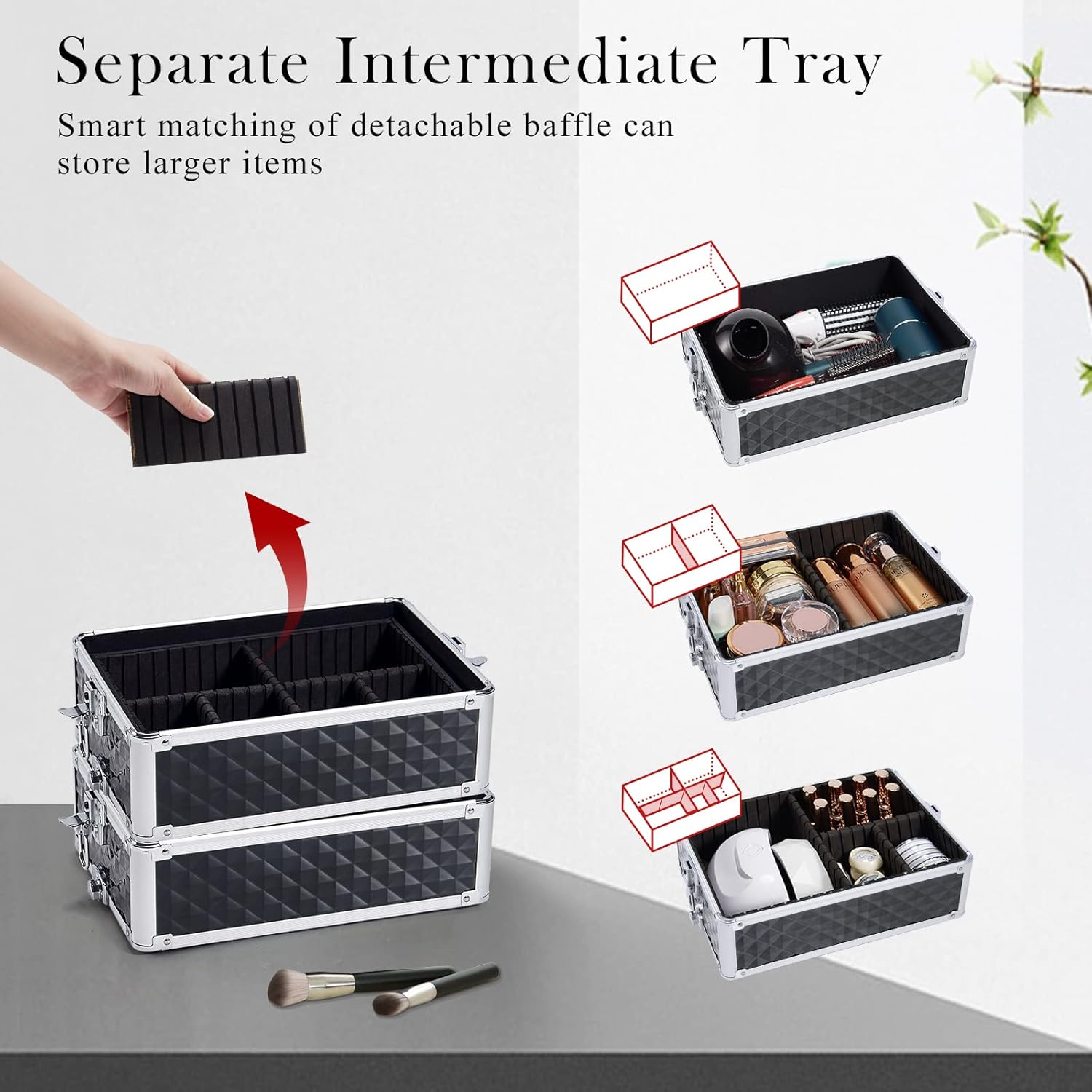 Separate Intermediate Tray

Smart matching of detachable baffle can store larger items