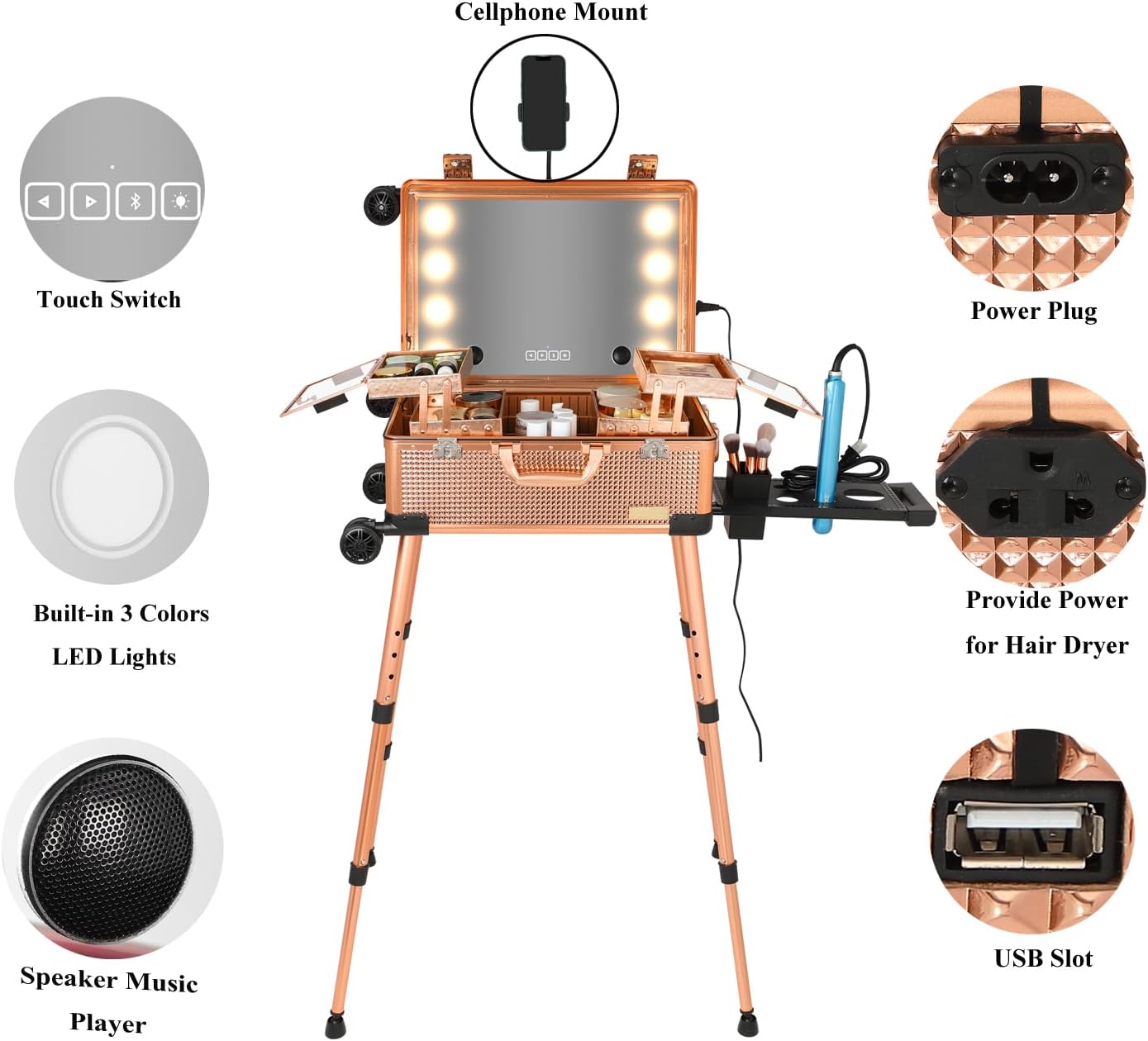 Cellphone Mount

Touch Switch

Built-in 3 Colors LED Lights

Speaker Music Player

Power Plug

Provide Power for Hair Dryer

USB Slot